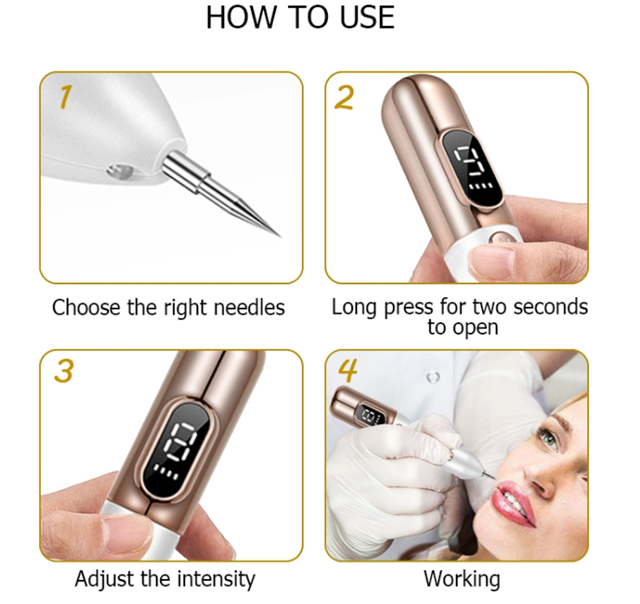 HOW TO USE

1

Choose the right needles

2

Long press for two seconds to open

3

Adjust the intensity

4

Working